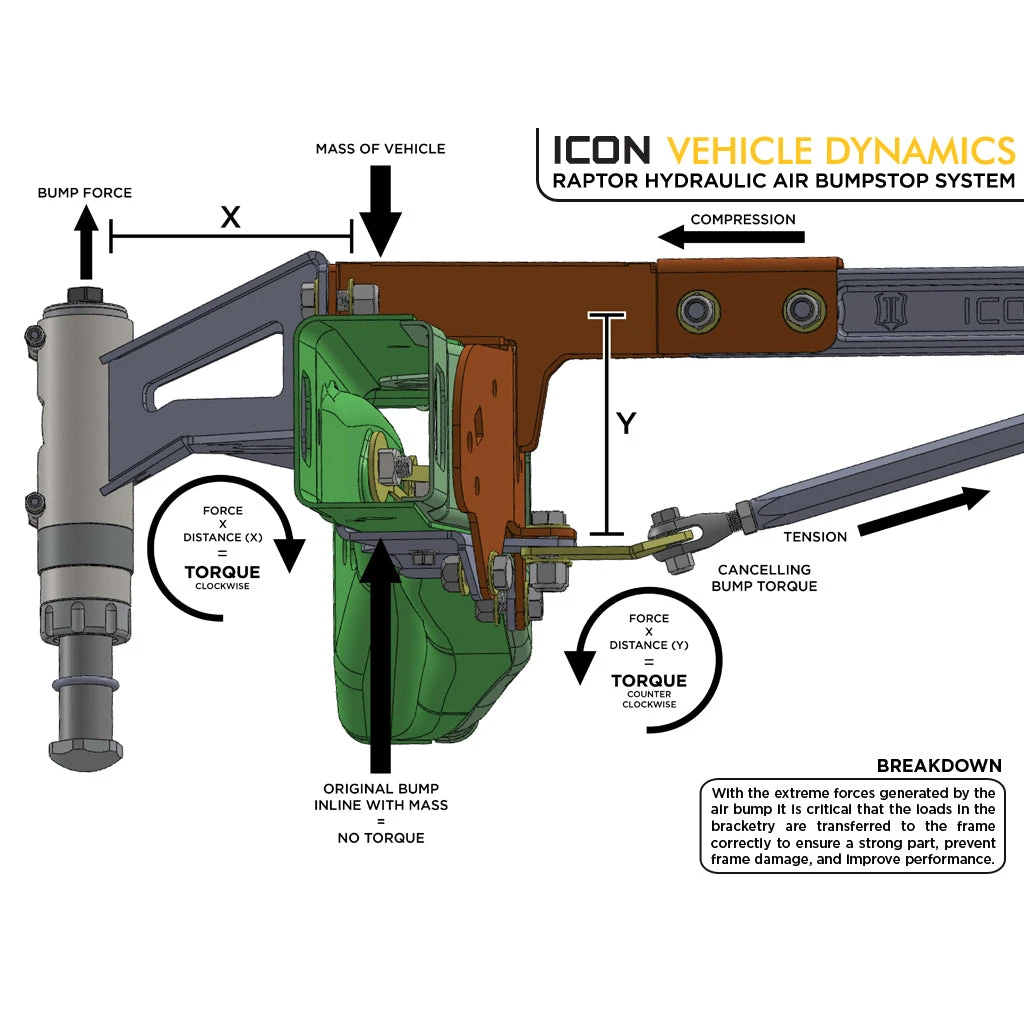 ICON VEHICLE DYNAMICS
RAPTOR HYDRAULIC AIR BUMPSTOP SYSTEM

MASS OF VEHICLE

BUMP FORCE

X

COMPRESSION

ICO

Y

FORCE
X
DISTANCE (X)
=
TORQUE
CLOCKWISE

TENSION

CANCELLING
BUMP TORQUE

FORCE
X
DISTANCE (Y)
=
TORQUE
COUNTER
CLOCKWISE

ORIGINAL BUMP
INLINE WITH MASS
=
NO TORQUE

BREAKDOWN

With the extreme forces generated by the air bump it is critical that the loads in the bracketry are transferred to the frame correctly to ensure a strong part, prevent frame damage, and improve performance.